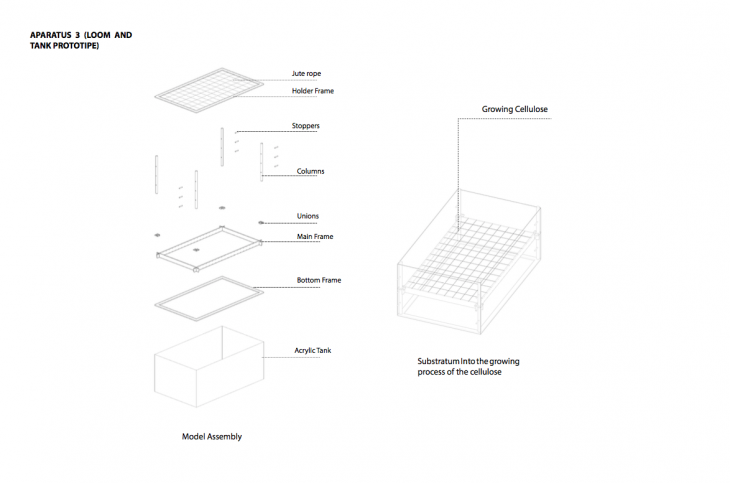 APARATUS 3 (LOOM AND TANK PROTOTIPE)

Jute rope

Holder Frame

Stoppers

Columns

Unions

Main Frame

Bottom Frame

Acrylic Tank

Model Assembly

Growing Cellulose

Substratum Into the growing process of the cellulose