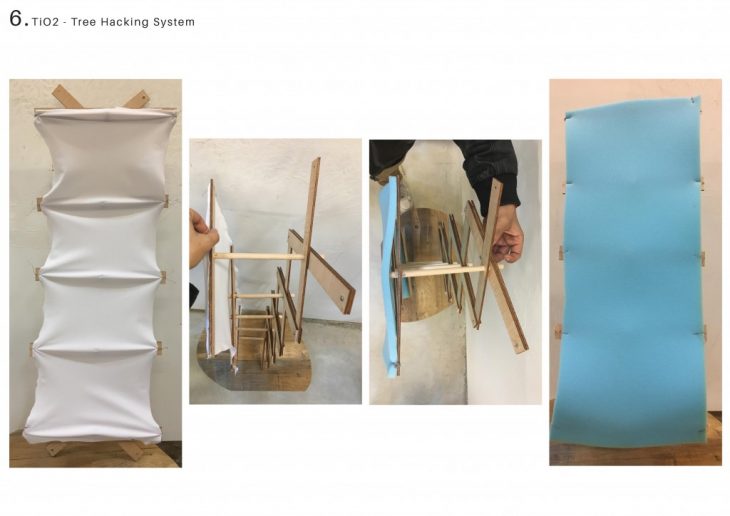 6. TiO2 - Tree Hacking System