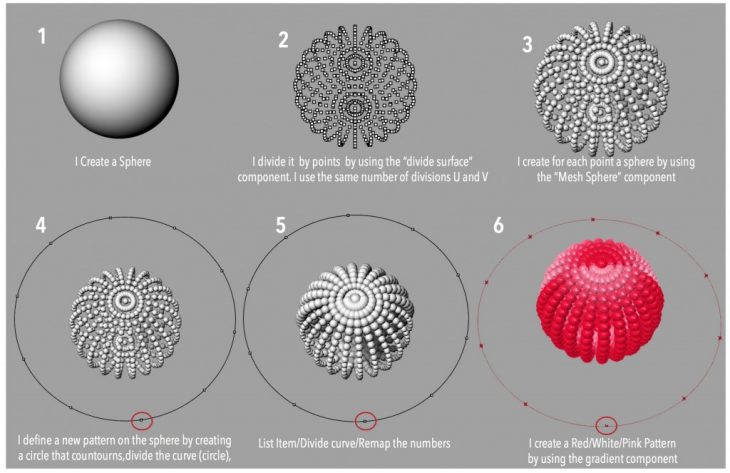 1

I Create a Sphere

2

I divide it by points by using the "divide surface" component. I use the same number of divisions U and V

3

I create for each point a sphere by using the "Mesh Sphere" component

4

I define a new pattern on the sphere by creating a circle that countourns,divide the curve (circle),

5

List Item/Divide curve/Remap the numbers

6

I create a Red/White/Pink Pattern by using the gradient component