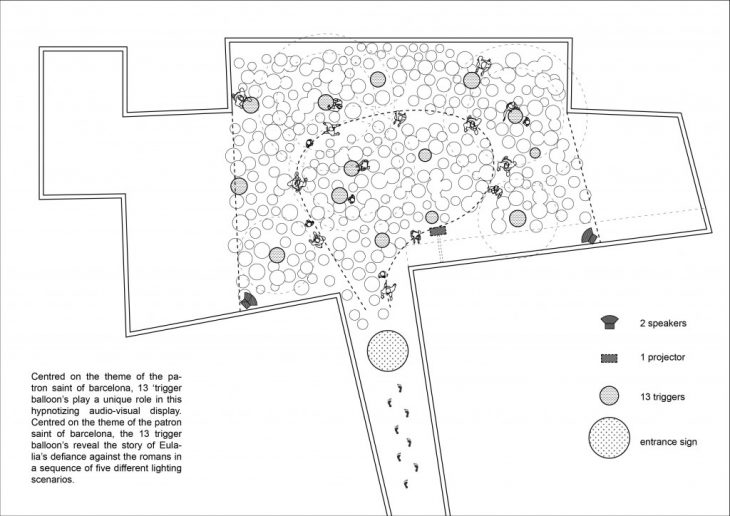 Centred on the theme of the patron saint of barcelona, 13 'trigger balloon's play a unique role in this hypnotizing audio-visual display. Centred on the theme of the patron saint of barcelona, the 13 trigger balloon's reveal the story of Eulalia's defiance against the romans in a sequence of five different lighting scenarios.

2 speakers

1 projector

13 triggers

entrance sign