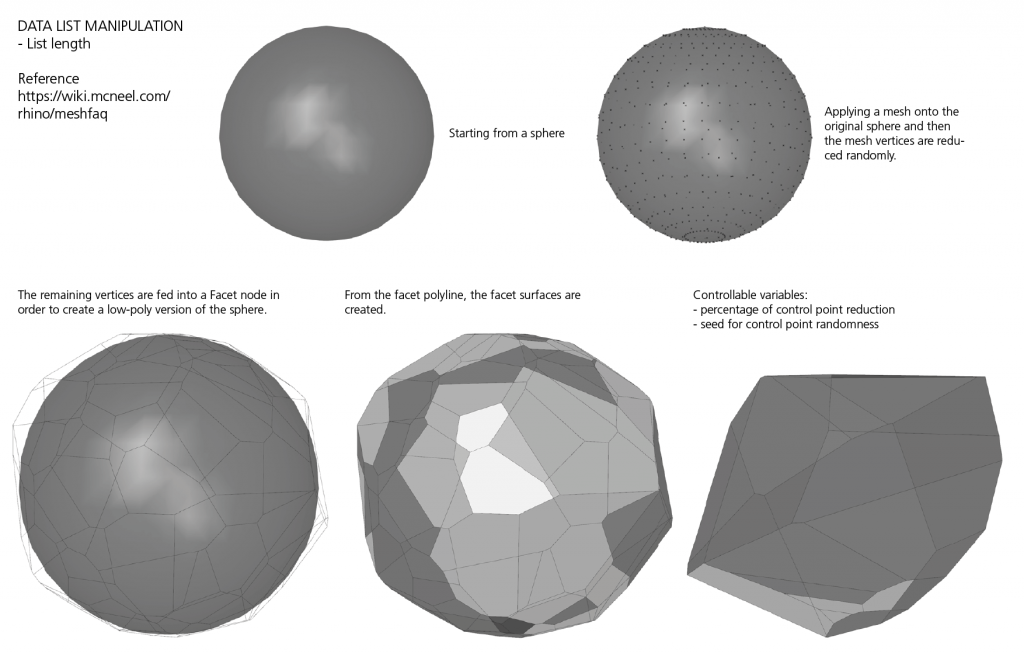 DATA LIST MANIPULATION
- List length

Reference
https://wiki.mcneel.com/rhino/meshfaq

Starting from a sphere

Applying a mesh onto the original sphere and then the mesh vertices are reduced randomly.

The remaining vertices are fed into a Facet node in order to create a low-poly version of the sphere.

From the facet polyline, the facet surfaces are created.

Controllable variables:
- percentage of control point reduction
- seed for control point randomness