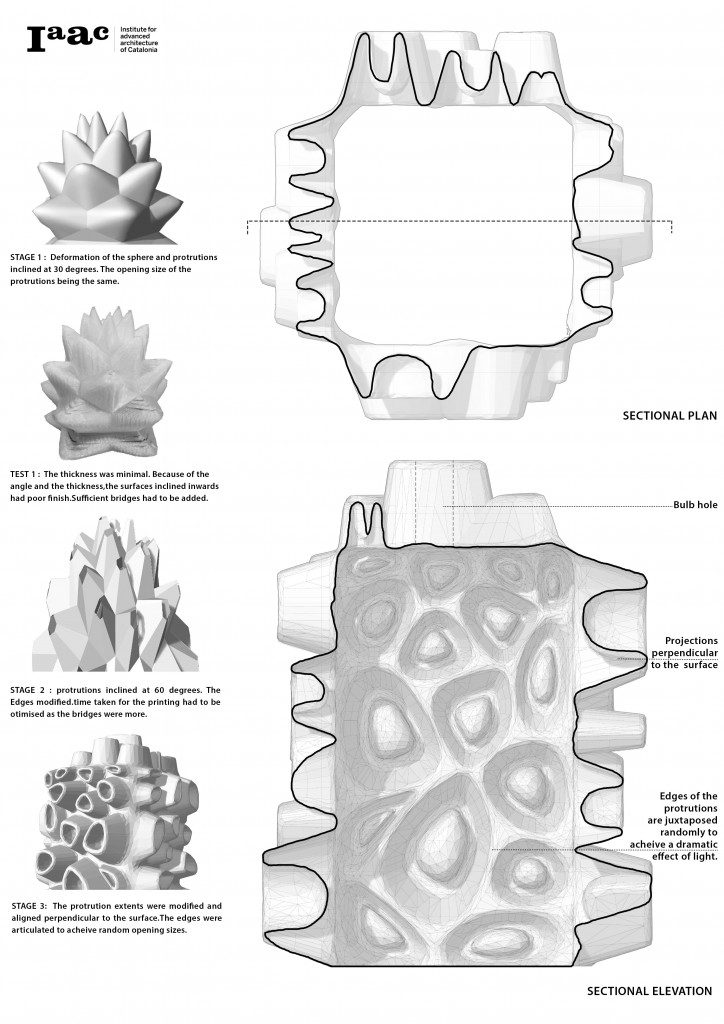 Iaac Institute for advanced architecture of Catalonia

STAGE 1 : Deformation of the sphere and protrutions inclined at 30 degrees. The opening size of the protrutions being the same.

TEST 1 : The thickness was minimal. Because of the angle and the thickness,the surfaces inclined inwards had poor finish.Sufficient bridges had to be added.

STAGE 2 : protrutions inclined at 60 degrees. The Edges modified.time taken for the printing had to be otimised as the bridges were more.

STAGE 3: The protrution extents were modified and aligned perpendicular to the surface.The edges were articulated to acheive random opening sizes.

SECTIONAL PLAN

Bulb hole

Projections perpendicular to the surface

Edges of the protrutions are juxtaposed randomly to acheive a dramatic effect of light.

SECTIONAL ELEVATION