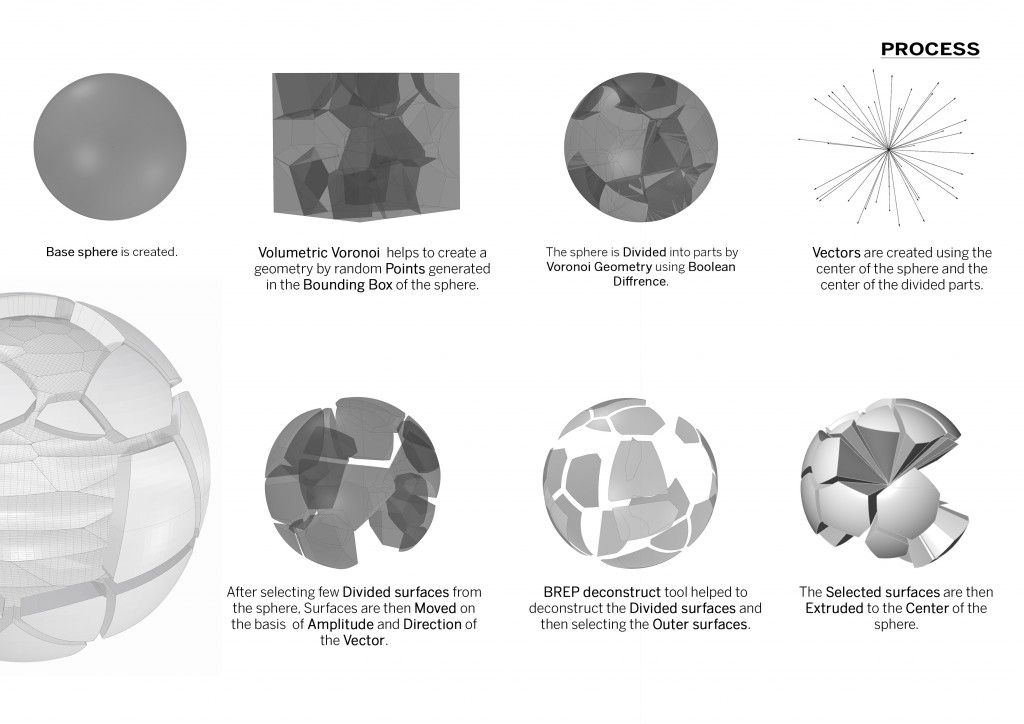 PROCESS

Base sphere is created.

Volumetric Voronoi helps to create a geometry by random Points generated in the Bounding Box of the sphere.

The sphere is Divided into parts by Voronoi Geometry using Boolean Diffrence.

Vectors are created using the center of the sphere and the center of the divided parts.

After selecting few Divided surfaces from the sphere, Surfaces are then Moved on the basis of Amplitude and Direction of the Vector.

BREP deconstruct tool helped to deconstruct the Divided surfaces and then selecting the Outer surfaces.

The Selected surfaces are then Extruded to the Center of the sphere.