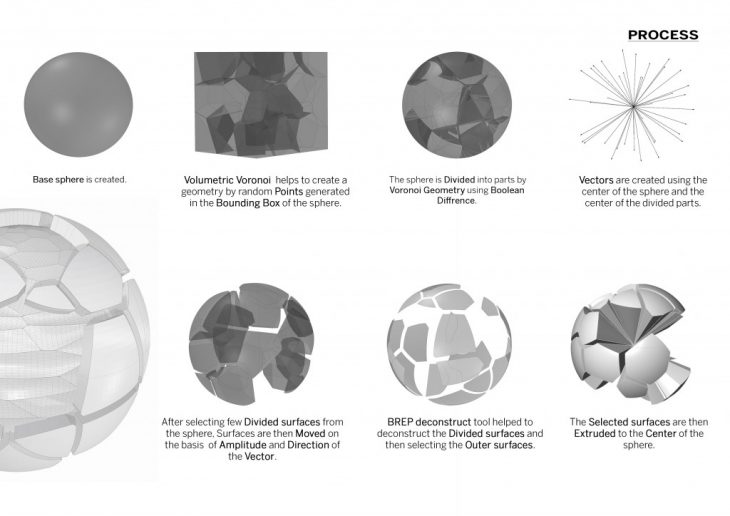 PROCESS

Base sphere is created.

Volumetric Voronoi helps to create a geometry by random Points generated in the Bounding Box of the sphere.

The sphere is Divided into parts by Voronoi Geometry using Boolean Diffrence.

Vectors are created using the center of the sphere and the center of the divided parts.

After selecting few Divided surfaces from the sphere, Surfaces are then Moved on the basis of Amplitude and Direction of the Vector.

BREP deconstruct tool helped to deconstruct the Divided surfaces and then selecting the Outer surfaces.

The Selected surfaces are then Extruded to the Center of the sphere.