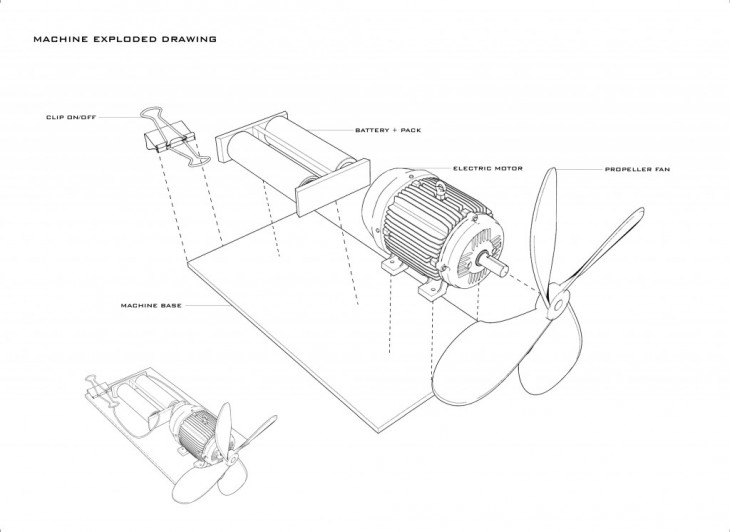 MACHINE EXPLODED DRAWING

CLIP ON/OFF

BATTERY + PACK

ELECTRIC MOTOR

PROPELLER FAN

MACHINE BASE