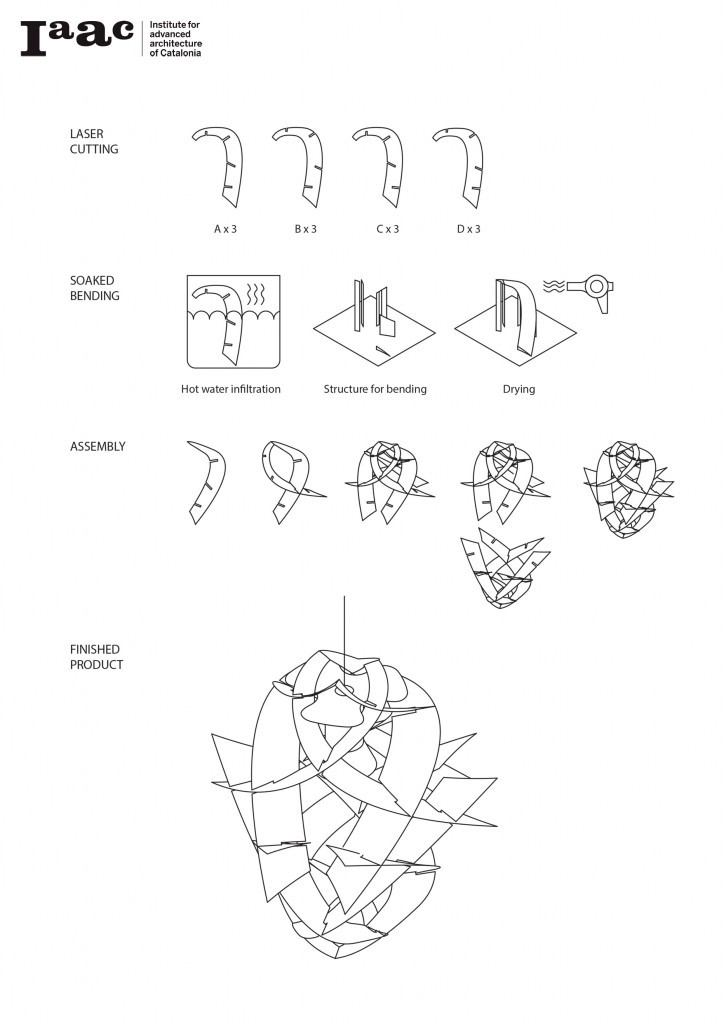 Iaac Institute for advanced architecture of Catalonia

LASER CUTTING

A x 3

B x 3

C x 3

D x 3

SOAKED BENDING

Hot water infiltration

Structure for bending

Drying

ASSEMBLY

FINISHED PRODUCT