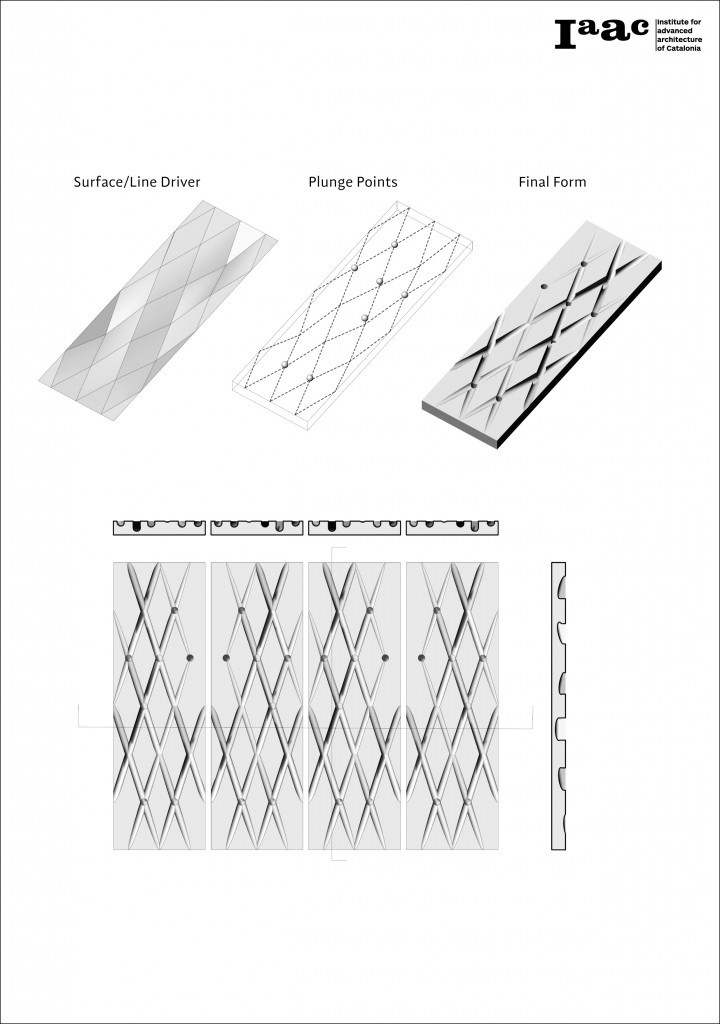 Iaac Institute for advanced architecture of Catalonia

Surface/Line Driver

Plunge Points

Final Form