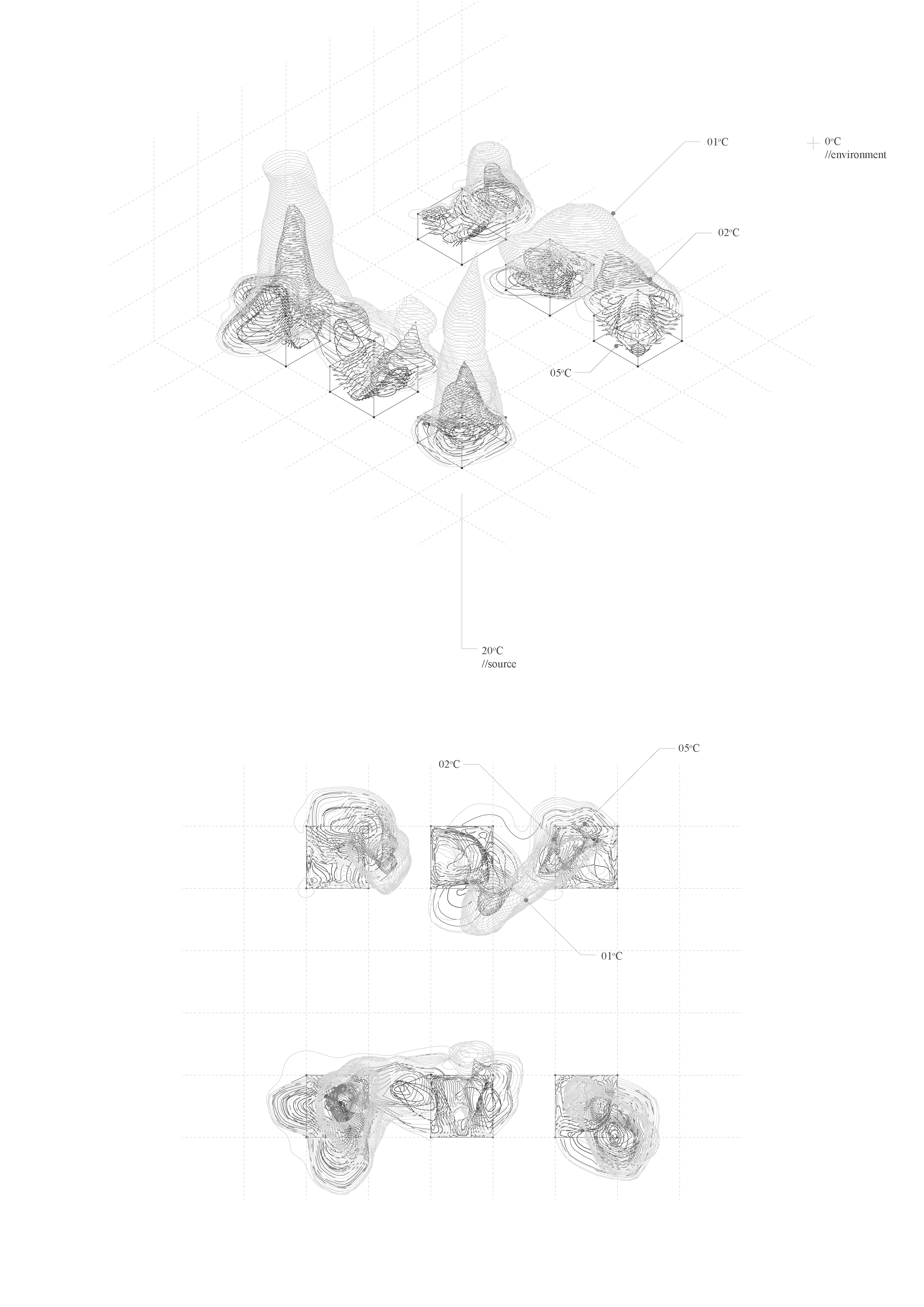 01°C

0°C
//environment

02°C

05°C

20°C
//source

05°C

02°C

01°C