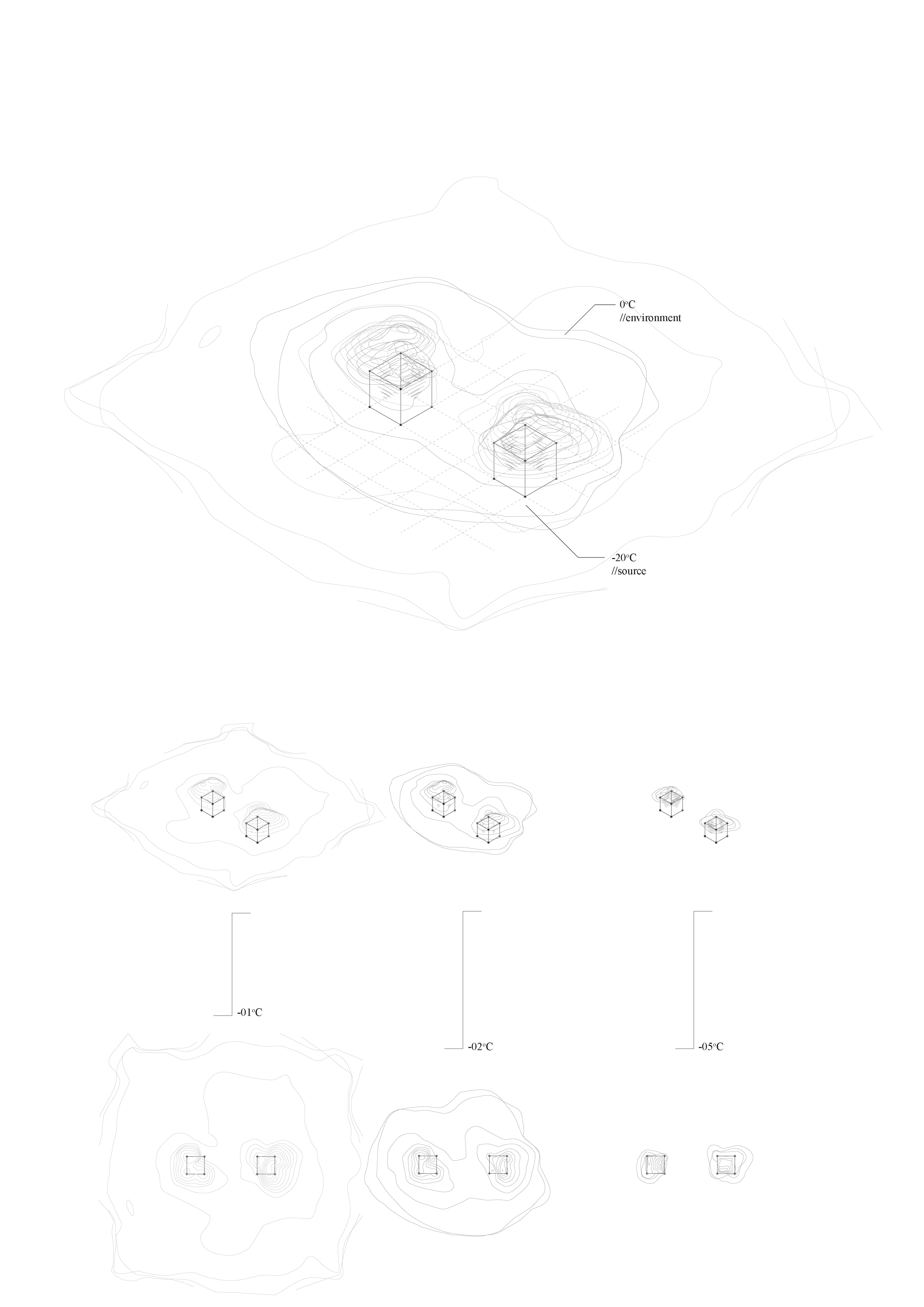 0°C
//environment

-20°C
//source

-01°C

-02°C

-05°C