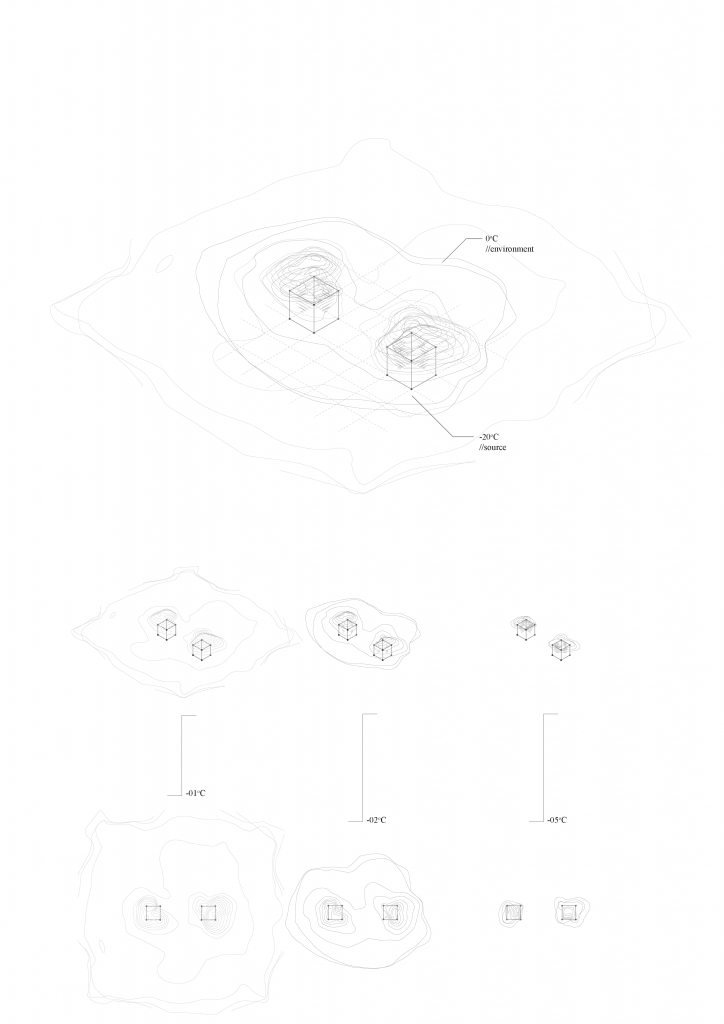 0°C
//environment

-20°C
//source

-01°C

-02°C

-05°C