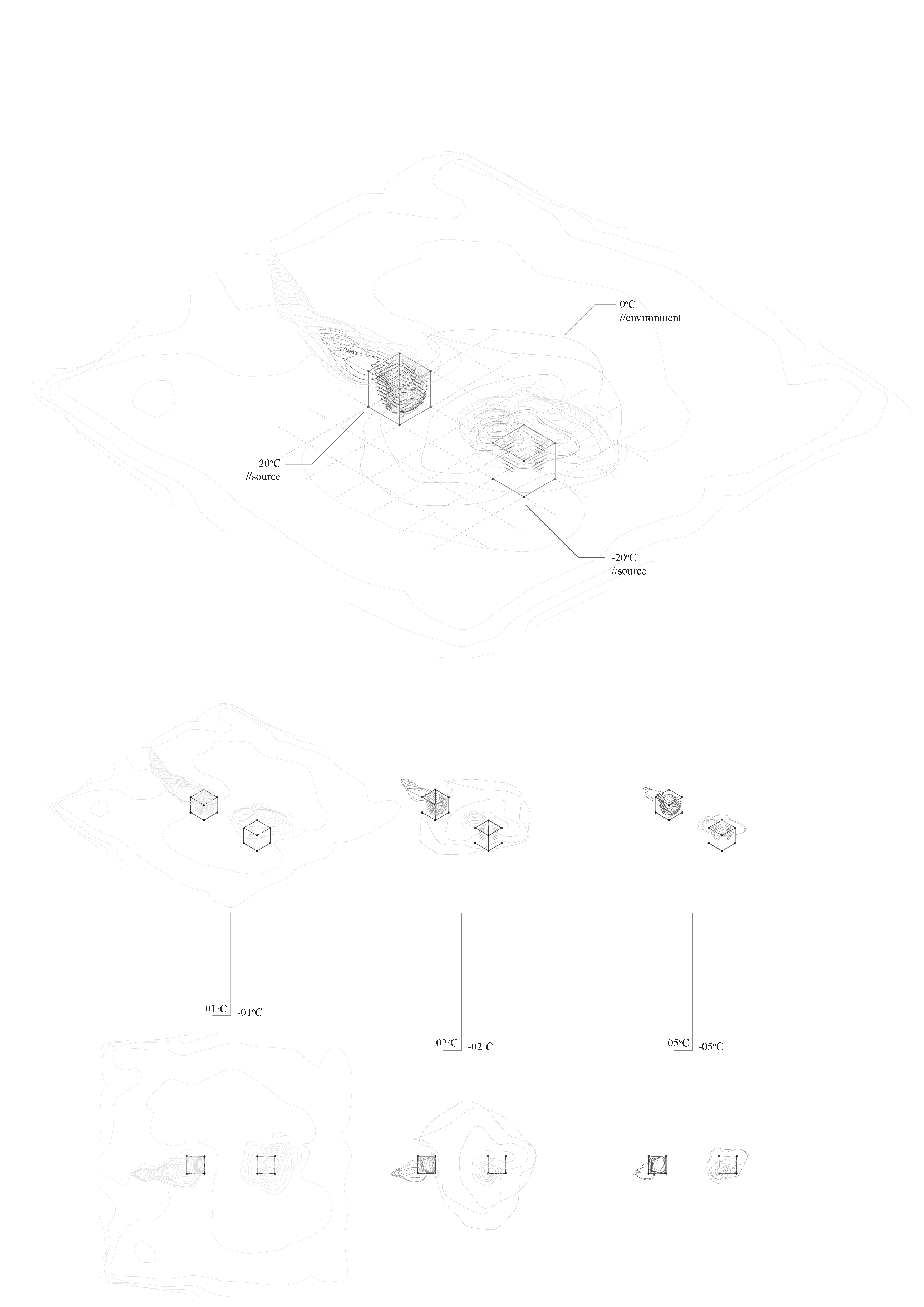 0°C
//environment

20°C
//source

-20°C
//source

01°C -01°C

02°C -02°C

05°C -05°C