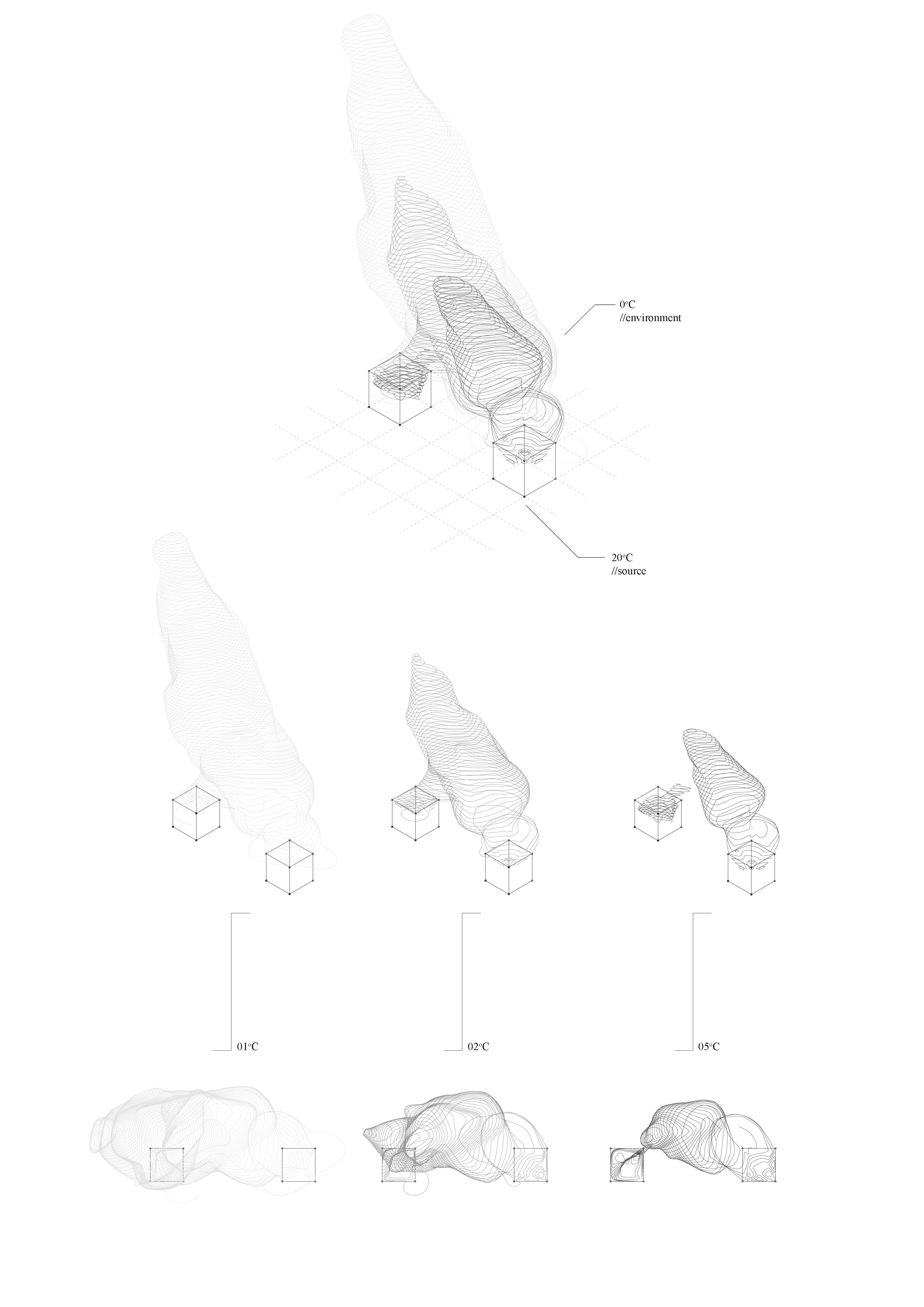 0°C
//environment

20°C
//source

01°C

02°C

05°C