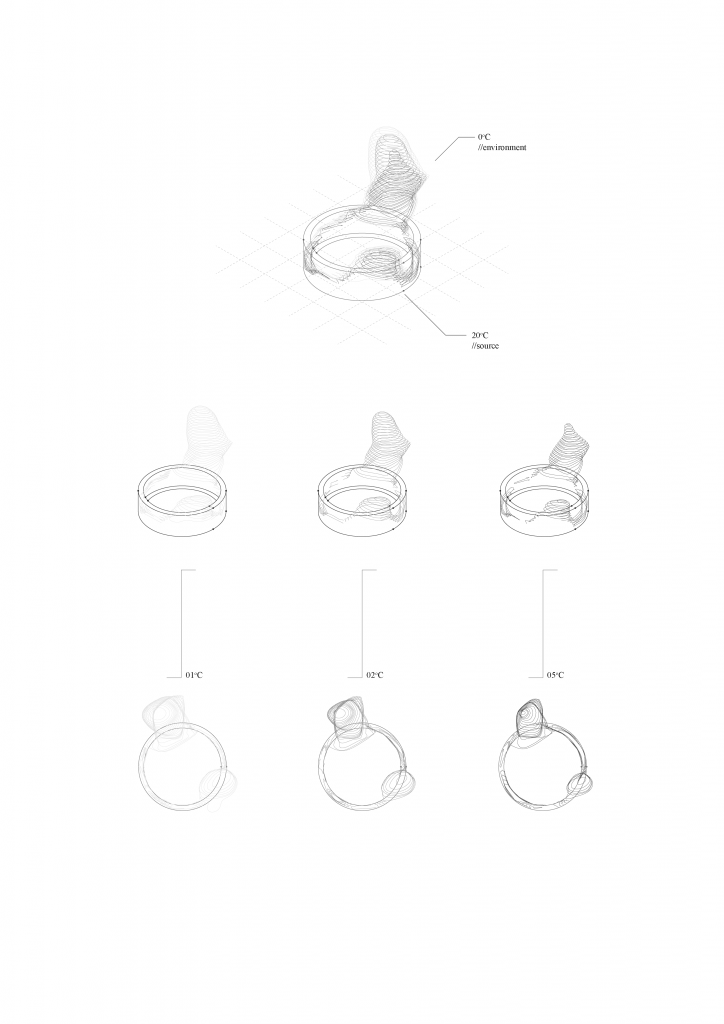 0°C
//environment

20°C
//source

01°C

02°C

05°C