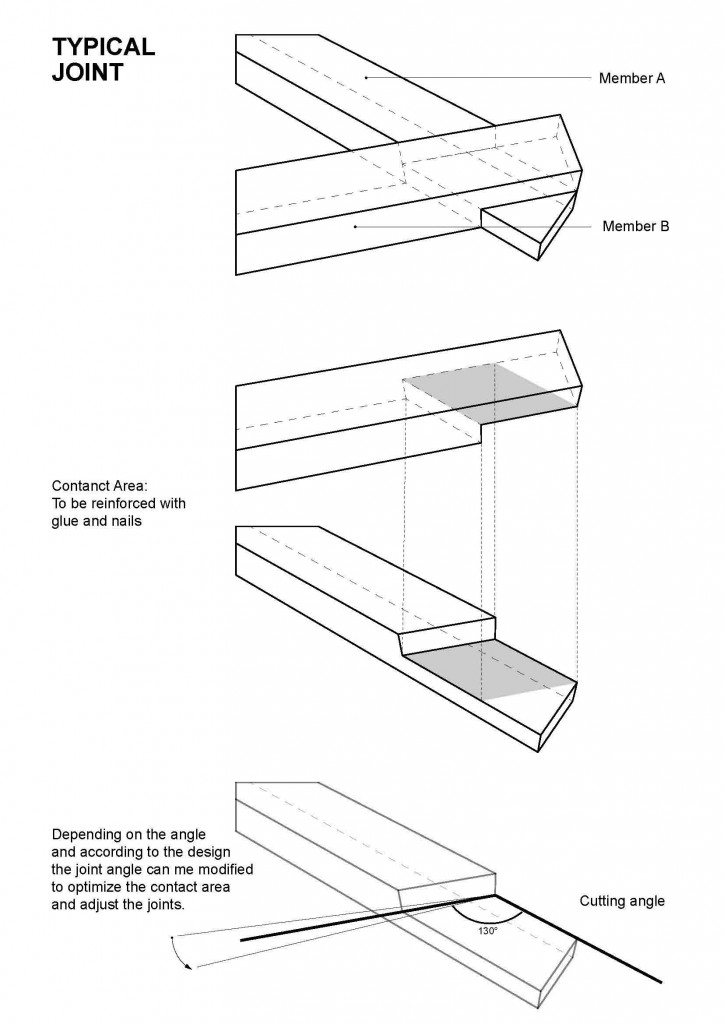 TYPICAL JOINT

Member A

Member B

Contanct Area:
To be reinforced with glue and nails

Depending on the angle and according to the design the joint angle can me modified to optimize the contact area and adjust the joints.

Cutting angle

130°