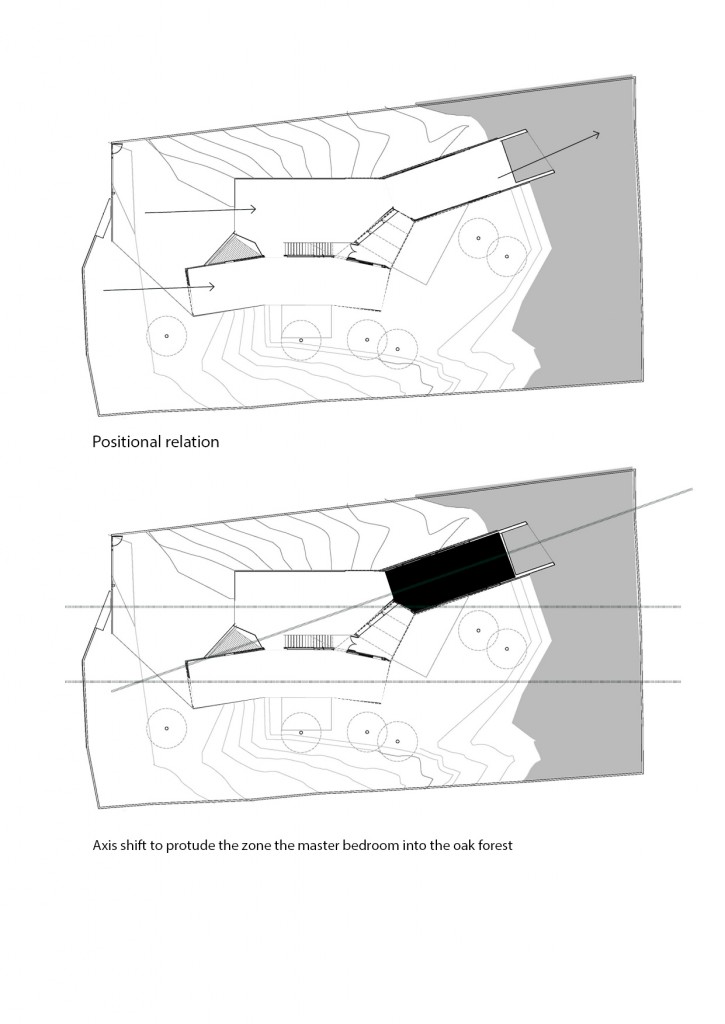 Positional relation

Axis shift to protude the zone the master bedroom into the oak forest