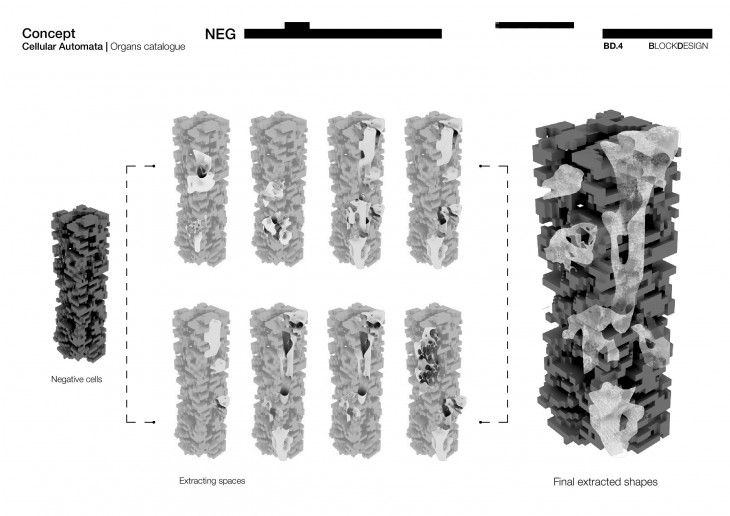 Concept
Cellular Automata | Organs catalogue

NEG

BD.4 BLOCKDESIGN

Negative cells

Extracting spaces

Final extracted shapes