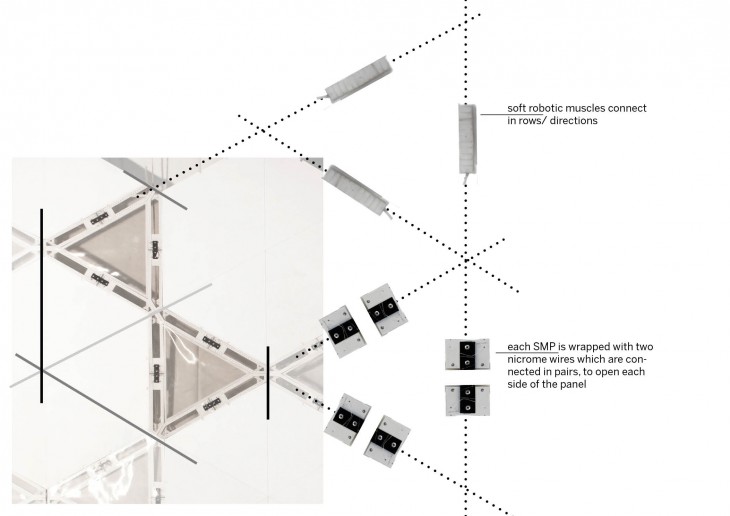 soft robotic muscles connect in rows/ directions

each SMP is wrapped with two nicrome wires which are connected in pairs, to open each side of the panel