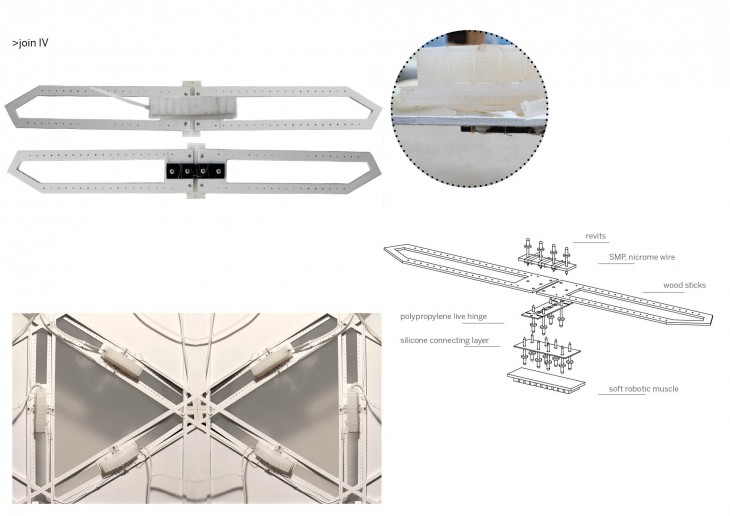 >join IV

revits

SMP, nicrome wire

wood sticks

polypropylene live hinge

silicone connecting layer

soft robotic muscle