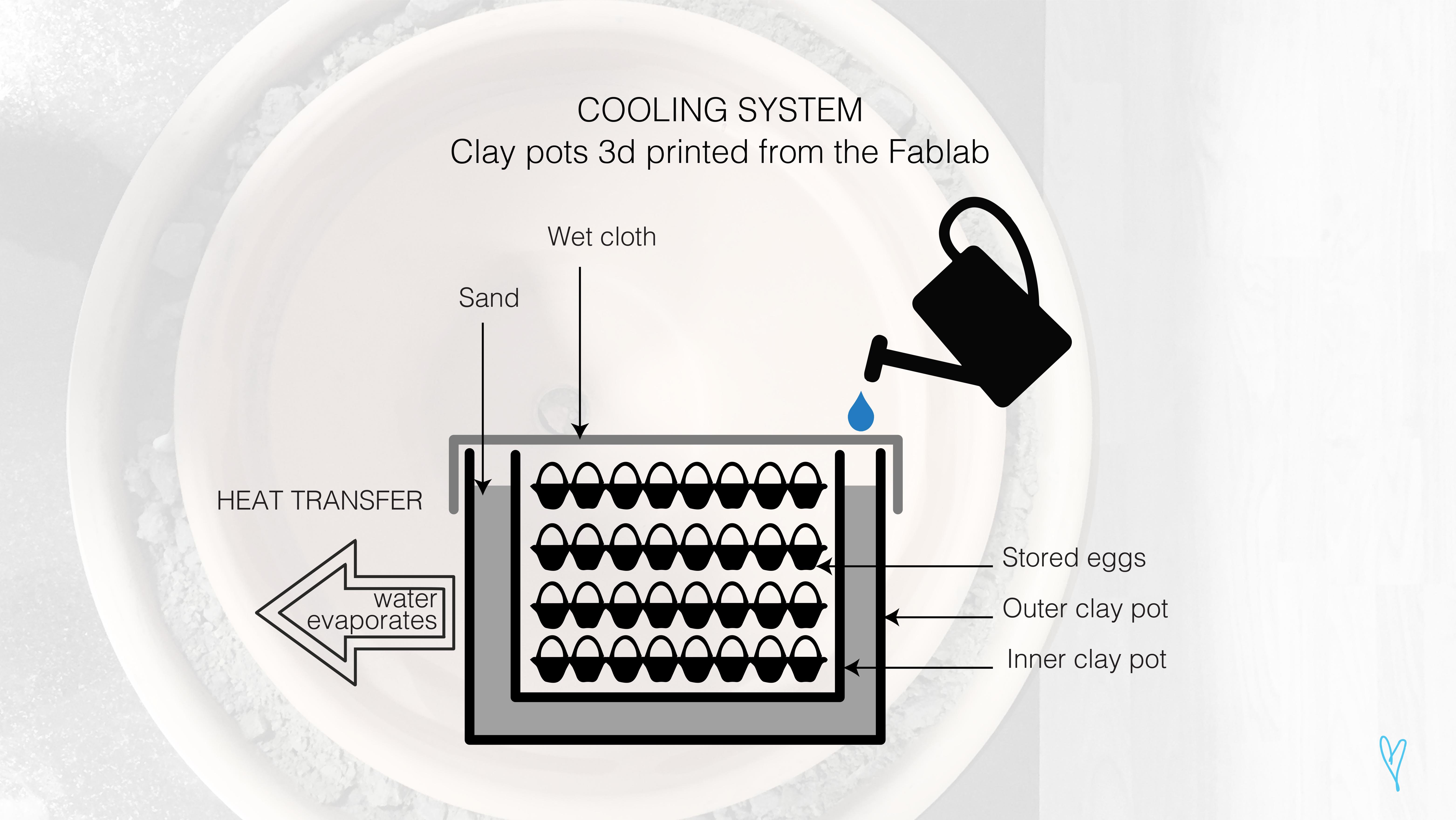 COOLING SYSTEM
Clay pots 3d printed from the Fablab

Wet cloth

Sand

HEAT TRANSFER

water evaporates

Stored eggs

Outer clay pot

Inner clay pot