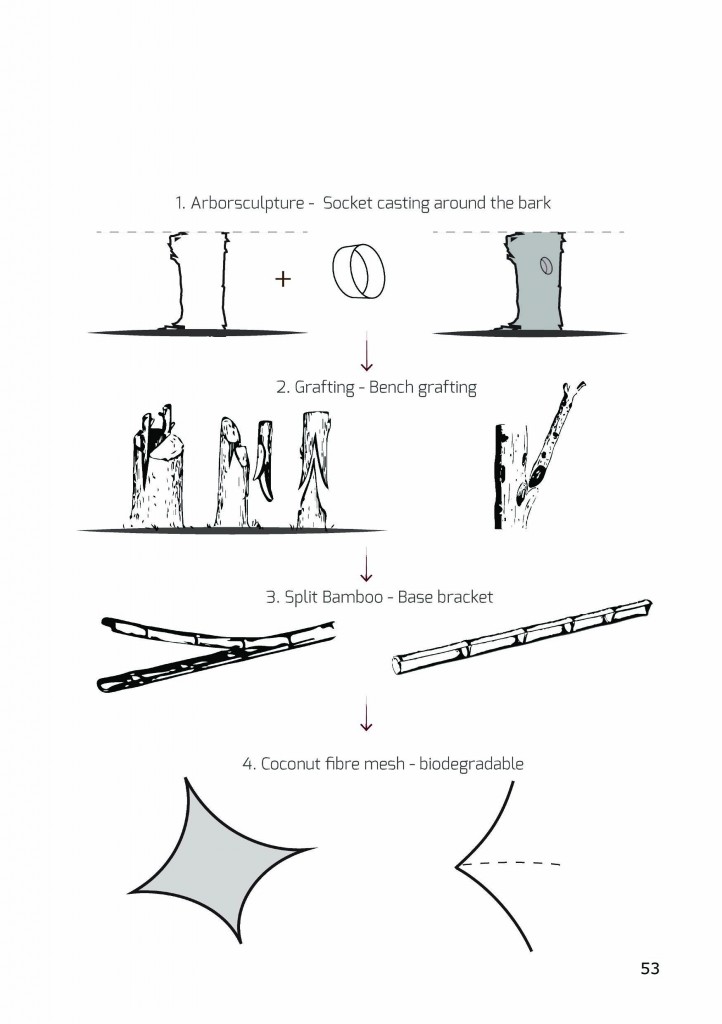 1. Arborsculpture - Socket casting around the bark

+

2. Grafting - Bench grafting

3. Split Bamboo - Base bracket

4. Coconut fibre mesh - biodegradable

53