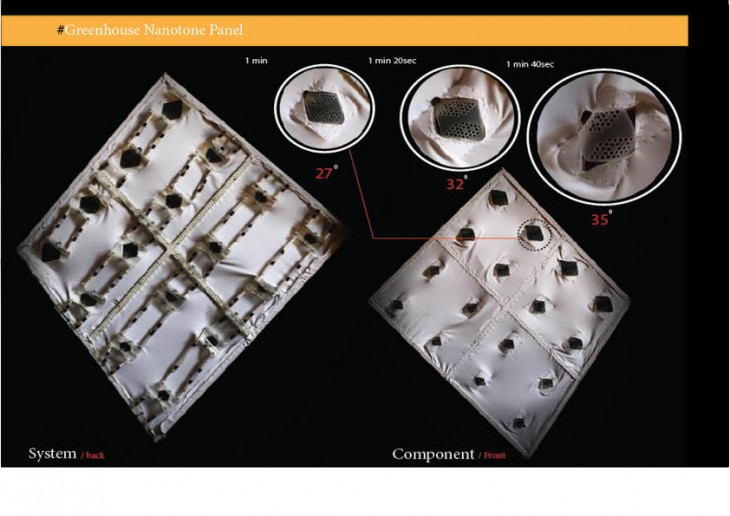 #Greenhouse Nanotone Panel

1 min

1 min 20sec

1 min 40sec

27°

32°

35°

System / back

Component / Front