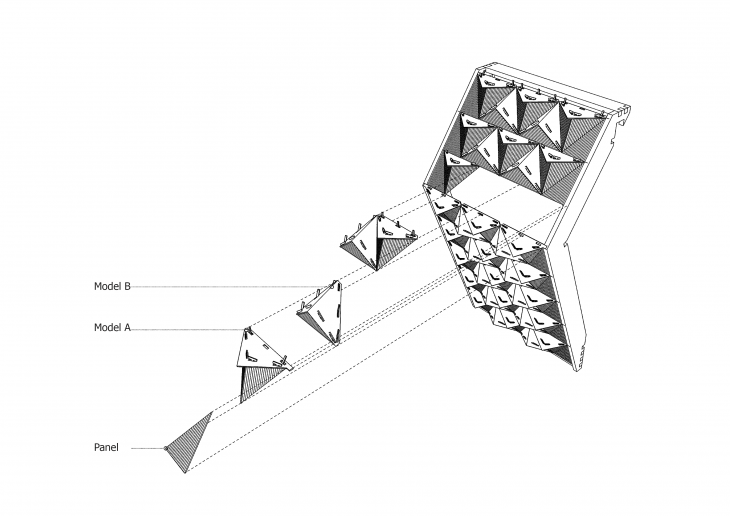 Model B

Model A

Panel