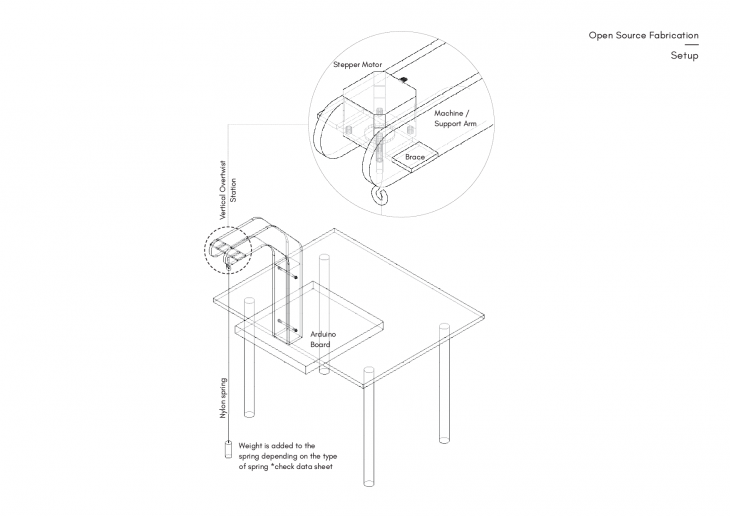 Open Source Fabrication

Setup

Stepper Motor

Machine / Support Arm

Brace

Vertical Overtwist Station

Arduino Board

Nylon spring

Weight is added to the spring depending on the type of spring *check data sheet