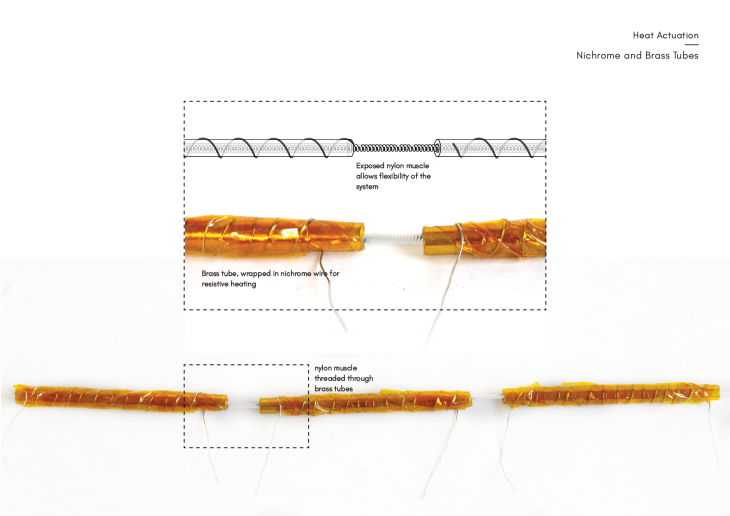 Heat Actuation

Nichrome and Brass Tubes

Exposed nylon muscle allows flexibility of the system

Brass tube, wrapped in nichrome wire for resistive heating

nylon muscle threaded through brass tubes