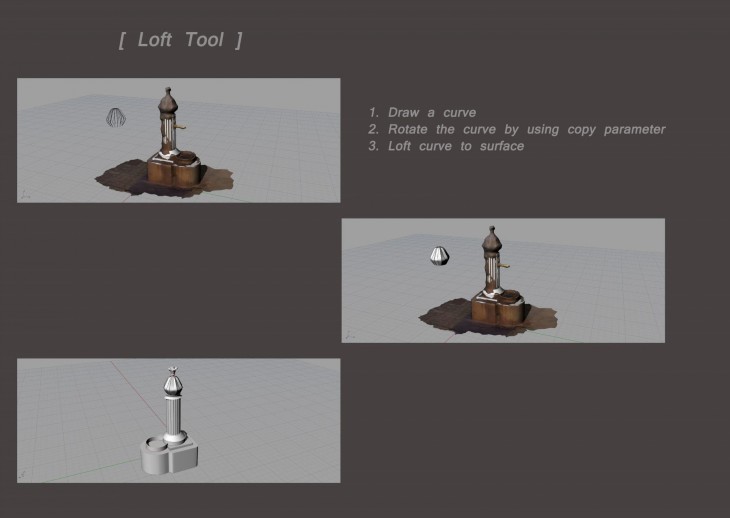 [ Loft Tool ]

1. Draw a curve
2. Rotate the curve by using copy parameter
3. Loft curve to surface