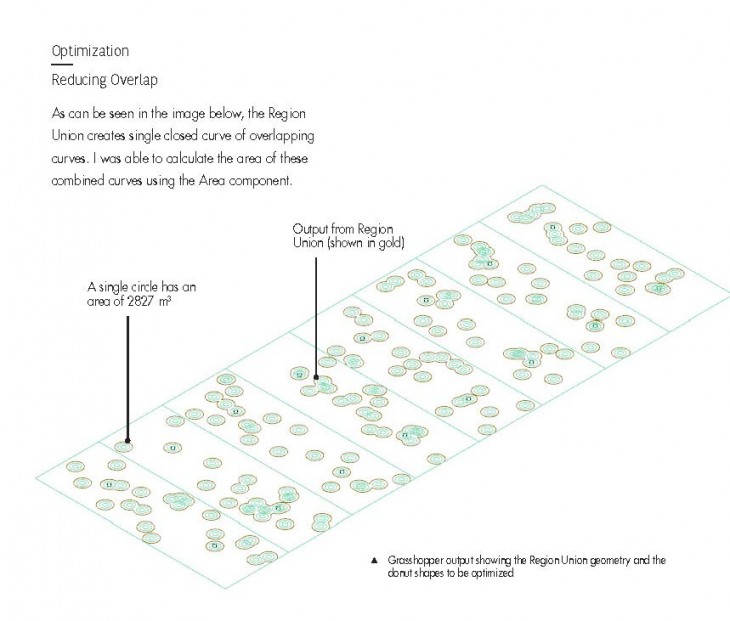 Optimization

Reducing Overlap

As can be seen in the image below, the Region Union creates single closed curve of overlapping curves. I was able to calculate the area of these combined curves using the Area component.

Output from Region Union (shown in gold)

A single circle has an area of 2827 m²

▲ Grasshopper output showing the Region Union geometry and the donut shapes to be optimized