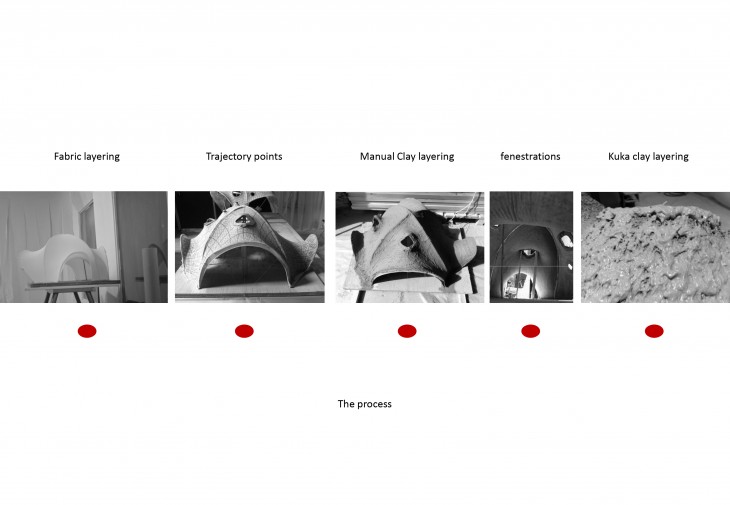 Fabric layering

Trajectory points

Manual Clay layering

fenestrations

Kuka clay layering

The process