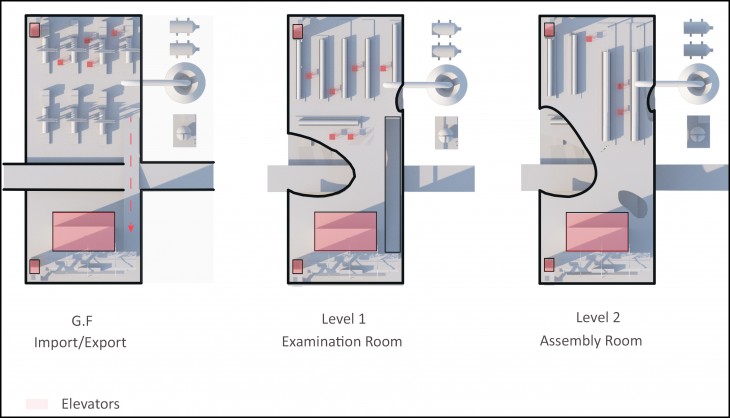 G.F
Import/Export

Level 1
Examination Room

Level 2
Assembly Room

Elevators