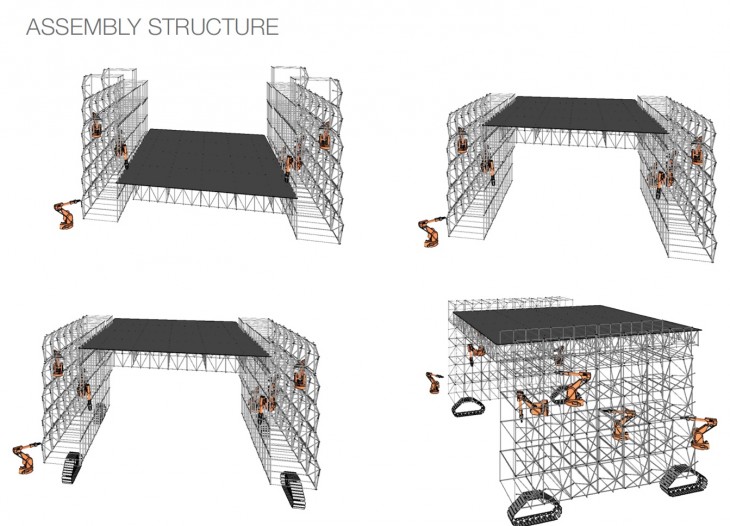 ASSEMBLY STRUCTURE