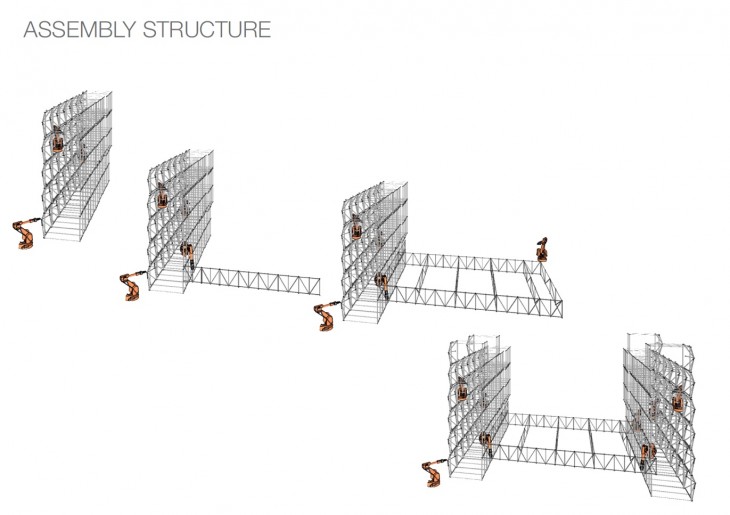 ASSEMBLY STRUCTURE