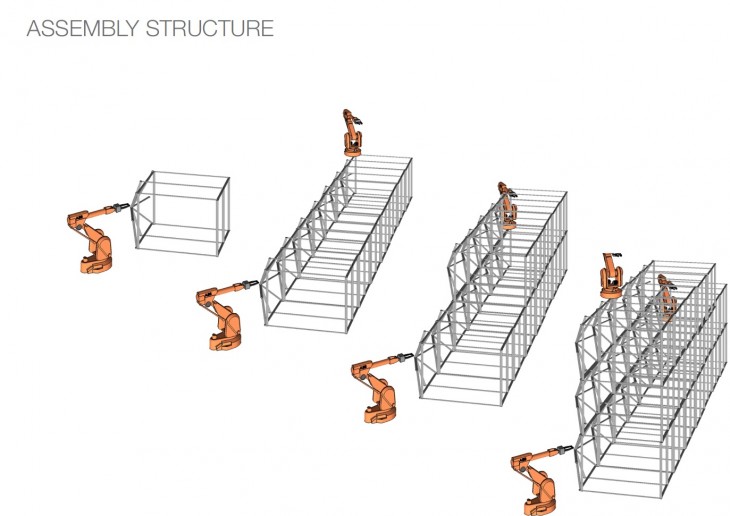 ASSEMBLY STRUCTURE