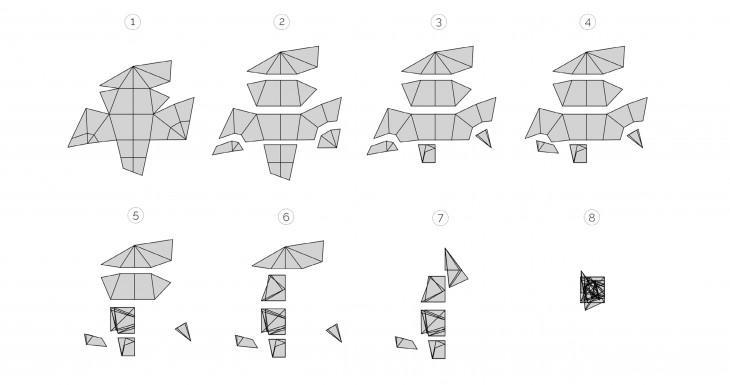 1

2

3

4

5

6

7

8