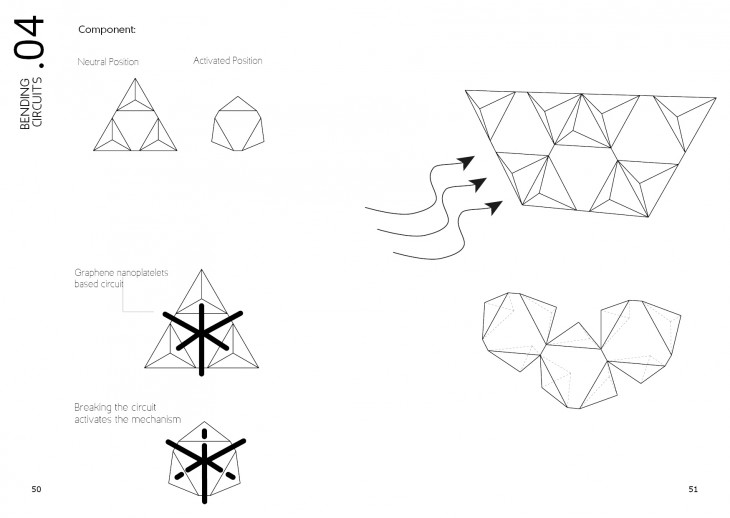 BENDING CIRCUITS .04

Component:

Neutral Position

Activated Position

Graphene nanoplatelets based circuit

Breaking the circuit activates the mechanism

50

51