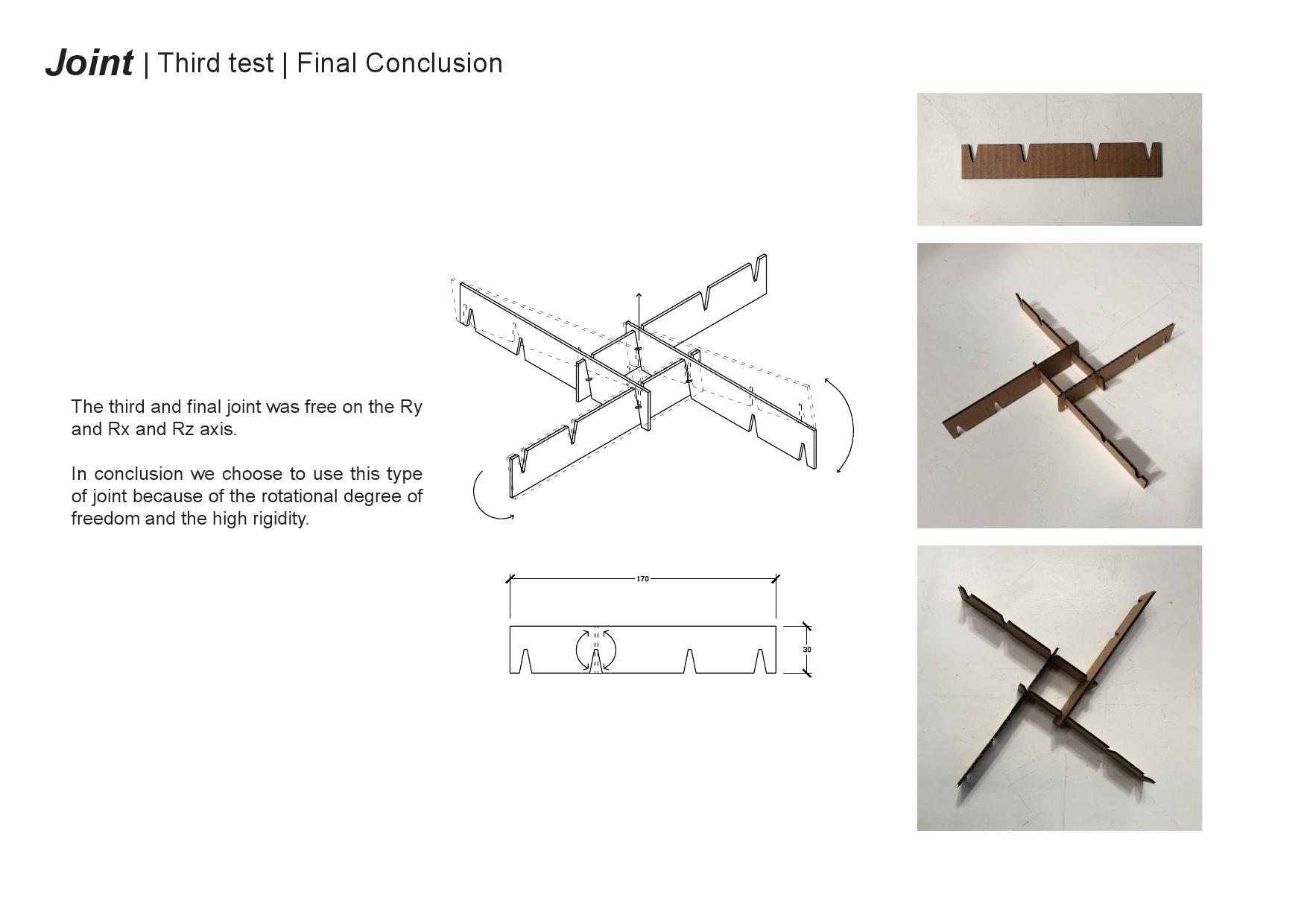 Joint | Third test | Final Conclusion

The third and final joint was free on the Ry and Rx and Rz axis.

In conclusion we choose to use this type of joint because of the rotational degree of freedom and the high rigidity.

170

30