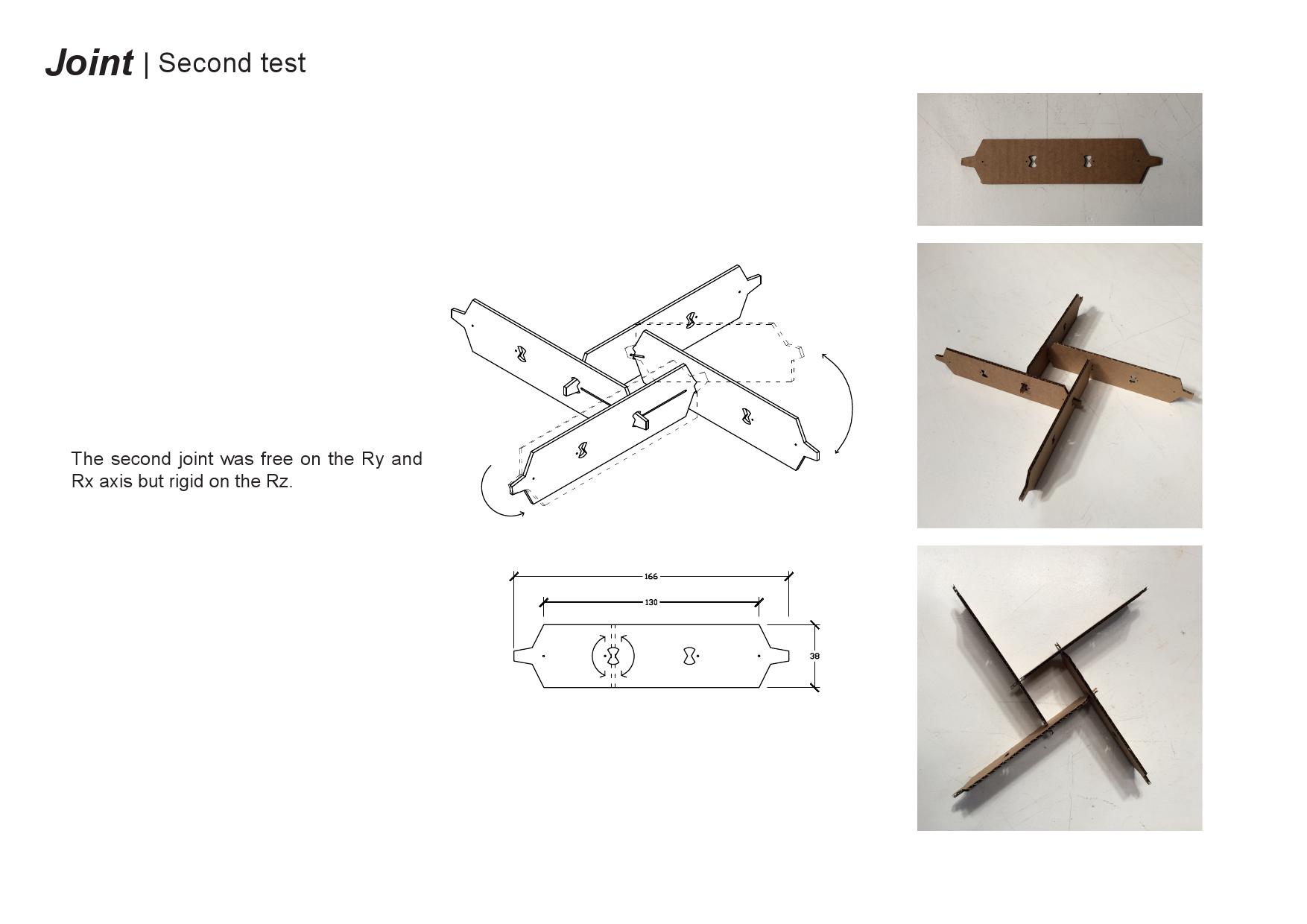 Joint | Second test

The second joint was free on the Ry and Rx axis but rigid on the Rz.

166

130

38