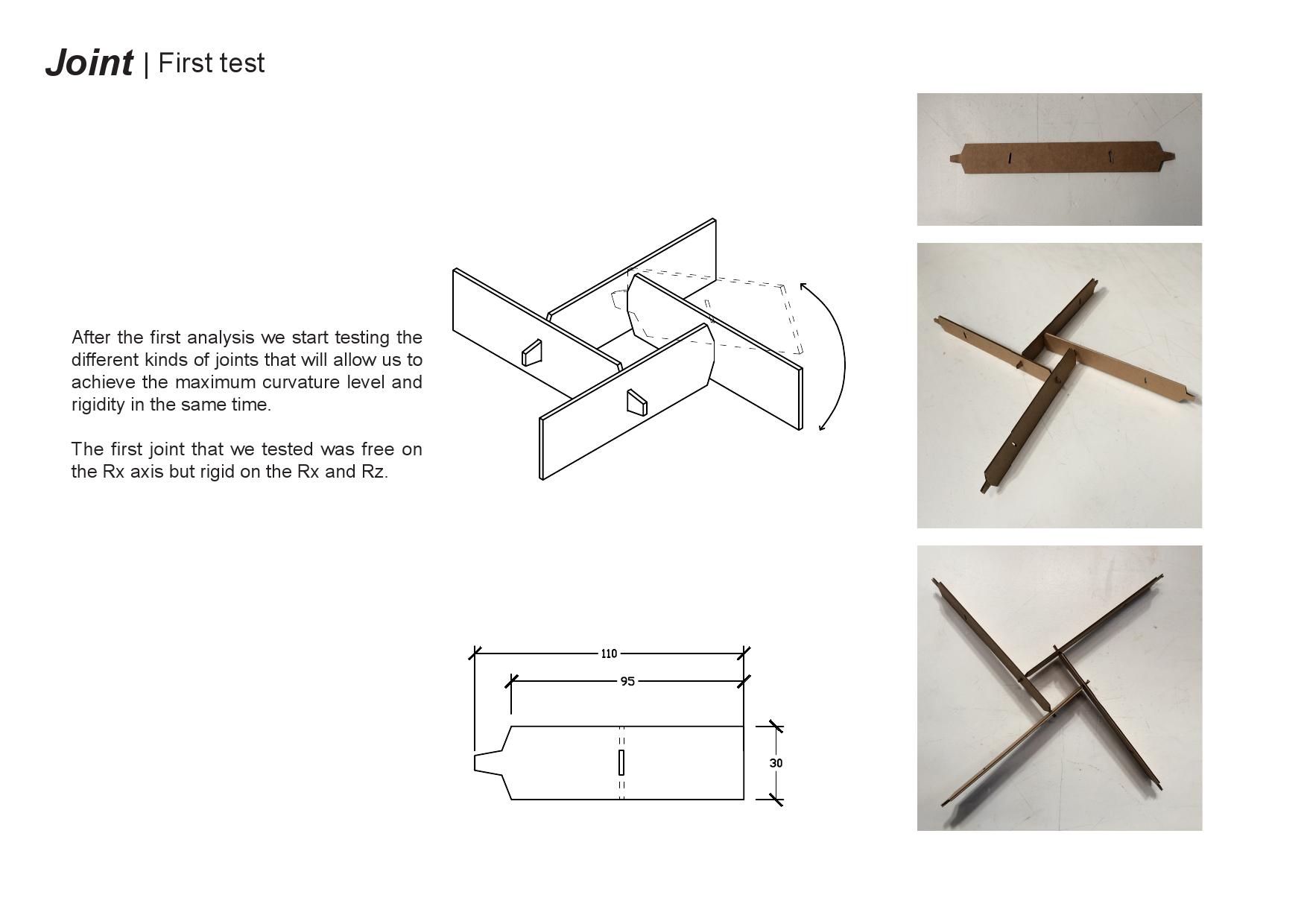 Joint | First test

After the first analysis we start testing the different kinds of joints that will allow us to achieve the maximum curvature level and rigidity in the same time.

The first joint that we tested was free on the Rx axis but rigid on the Rx and Rz.

110

95

30