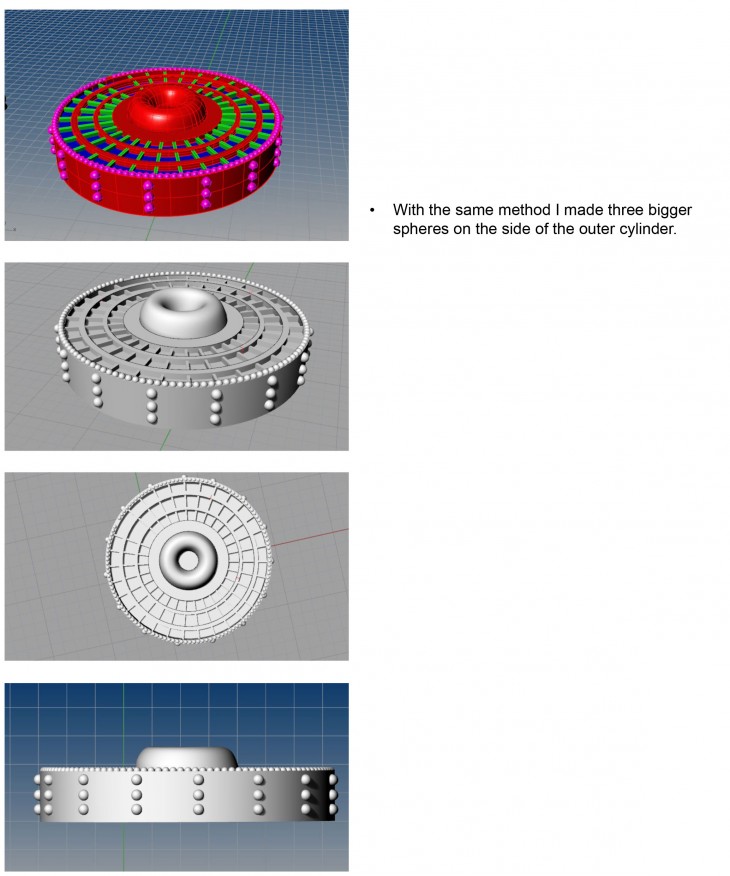 • With the same method I made three bigger spheres on the side of the outer cylinder.