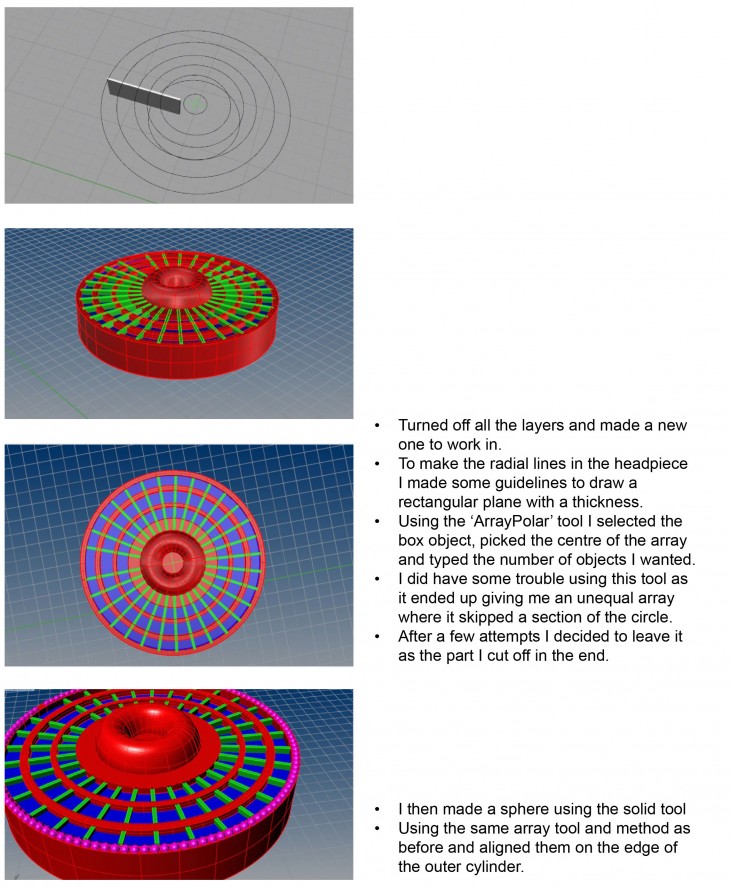 • Turned off all the layers and made a new one to work in.
• To make the radial lines in the headpiece I made some guidelines to draw a rectangular plane with a thickness.
• Using the 'ArrayPolar' tool I selected the box object, picked the centre of the array and typed the number of objects I wanted.
• I did have some trouble using this tool as it ended up giving me an unequal array where it skipped a section of the circle.
• After a few attempts I decided to leave it as the part I cut off in the end.

• I then made a sphere using the solid tool
• Using the same array tool and method as before and aligned them on the edge of the outer cylinder.