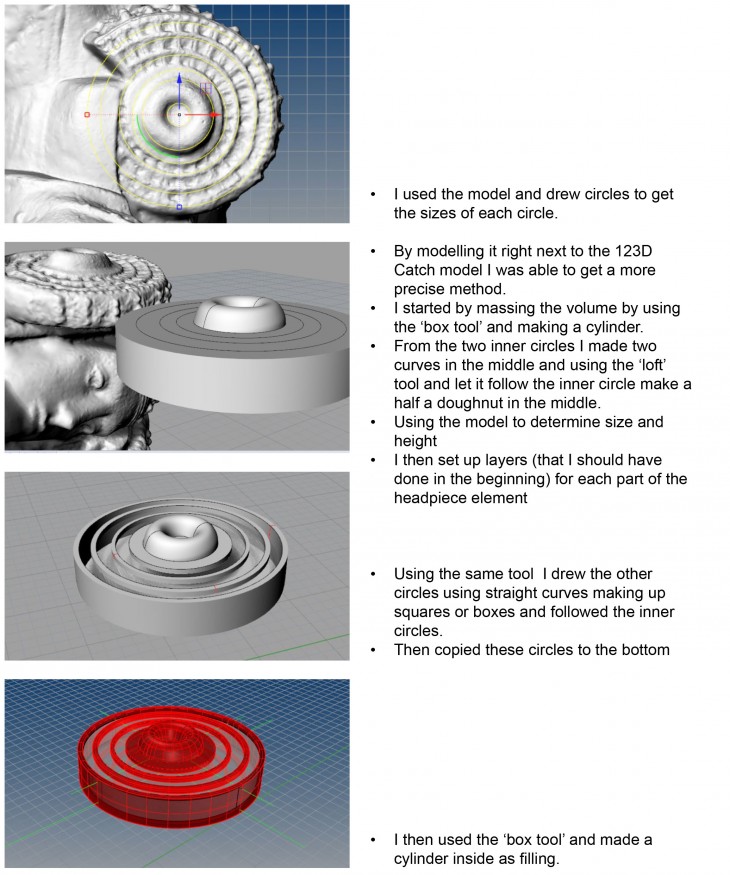 • I used the model and drew circles to get the sizes of each circle.

• By modelling it right next to the 123D Catch model I was able to get a more precise method.
• I started by massing the volume by using the 'box tool' and making a cylinder.
• From the two inner circles I made two curves in the middle and using the 'loft' tool and let it follow the inner circle make a half a doughnut in the middle.
• Using the model to determine size and height
• I then set up layers (that I should have done in the beginning) for each part of the headpiece element

• Using the same tool I drew the other circles using straight curves making up squares or boxes and followed the inner circles.
• Then copied these circles to the bottom

• I then used the 'box tool' and made a cylinder inside as filling.