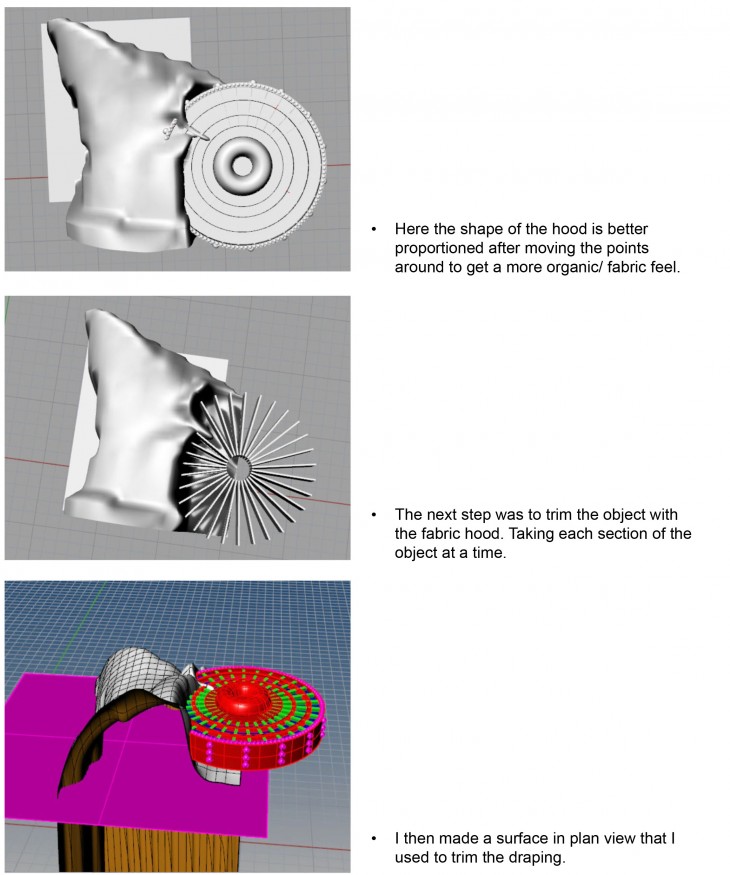 • Here the shape of the hood is better proportioned after moving the points around to get a more organic/ fabric feel.

• The next step was to trim the object with the fabric hood. Taking each section of the object at a time.

• I then made a surface in plan view that I used to trim the draping.