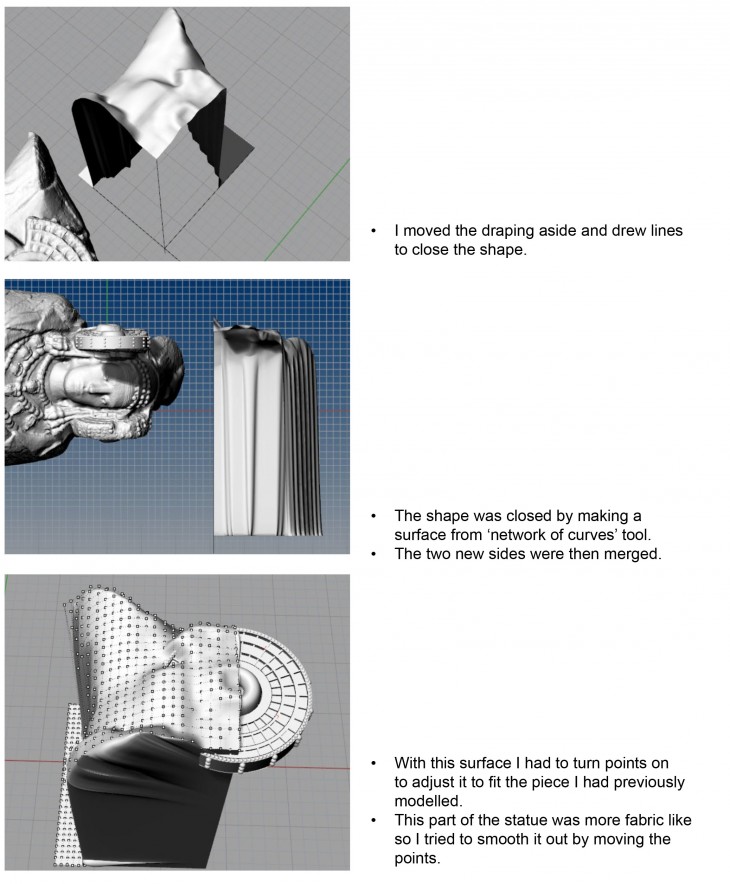 • I moved the draping aside and drew lines to close the shape.

• The shape was closed by making a surface from 'network of curves' tool.
• The two new sides were then merged.

• With this surface I had to turn points on to adjust it to fit the piece I had previously modelled.
• This part of the statue was more fabric like so I tried to smooth it out by moving the points.