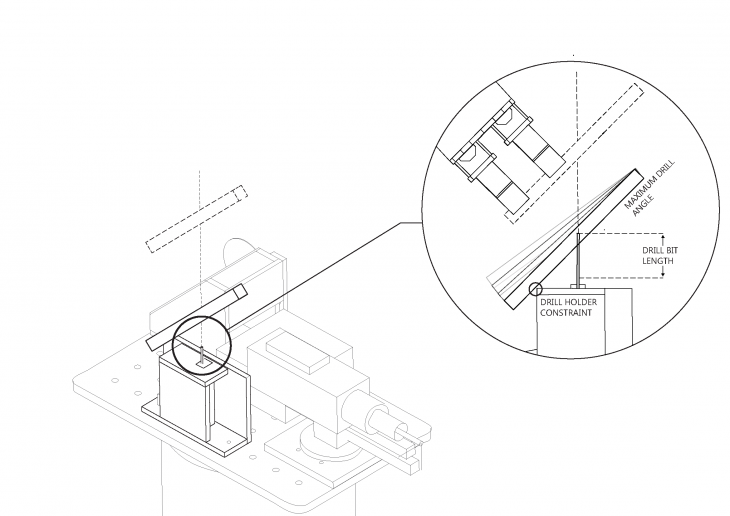 MAXIMUM DRILL ANGLE

DRILL BIT LENGTH

DRILL HOLDER CONSTRAINT