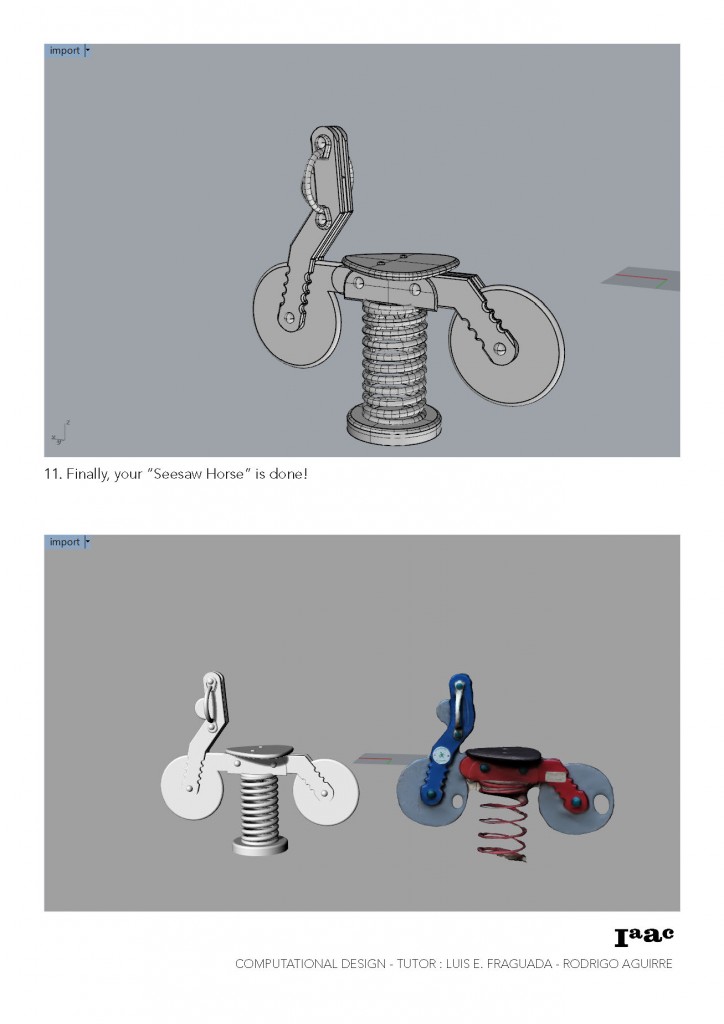 import

11. Finally, your "Seesaw Horse" is done!

import

Iaac

COMPUTATIONAL DESIGN - TUTOR : LUIS E. FRAGUADA - RODRIGO AGUIRRE