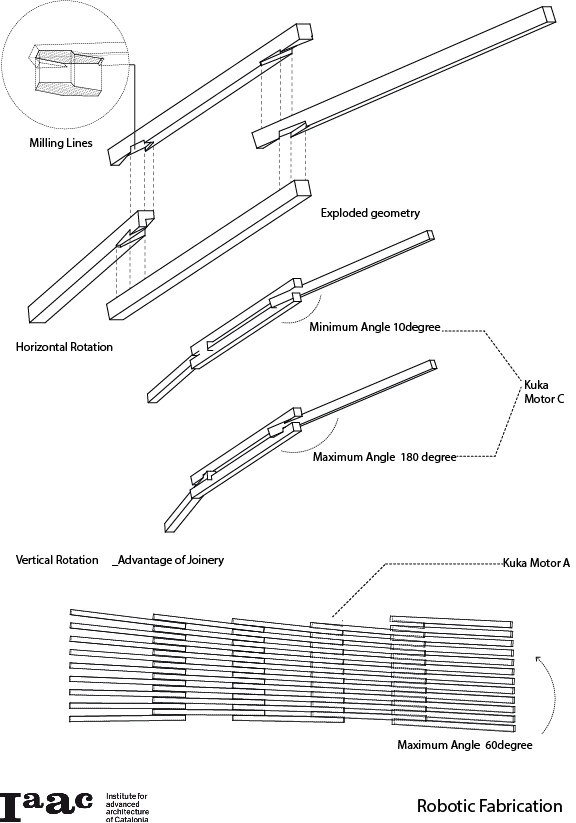 Milling Lines

Exploded geometry

Horizontal Rotation

Minimum Angle 10degree

Kuka Motor C

Maximum Angle 180 degree

Vertical Rotation _Advantage of Joinery

Kuka Motor A

Maximum Angle 60degree

Iaac Institute for advanced architecture of Catalonia

Robotic Fabrication