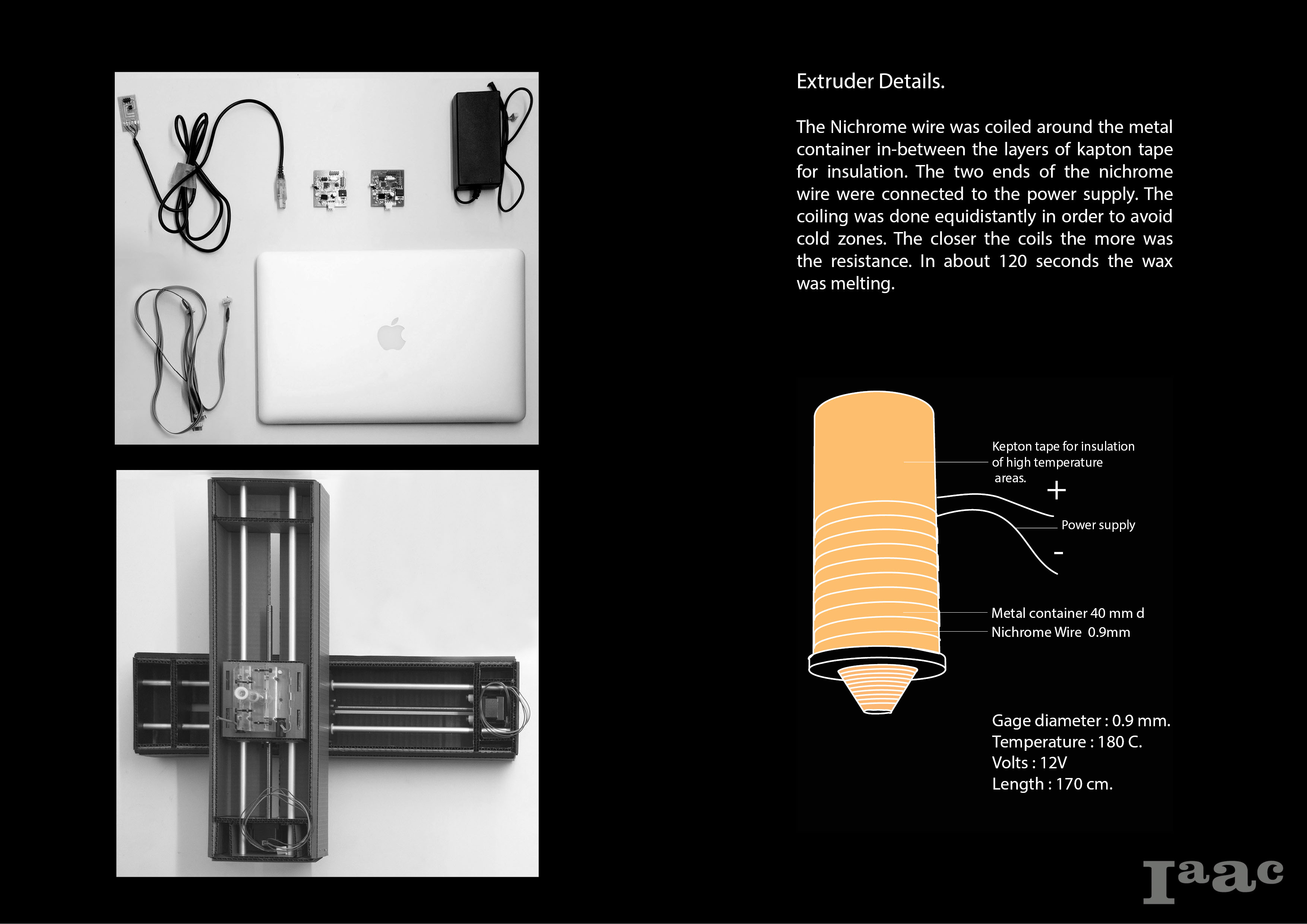 Extruder Details.

The Nichrome wire was coiled around the metal container in-between the layers of kapton tape for insulation. The two ends of the nichrome wire were connected to the power supply. The coiling was done equidistantly in order to avoid cold zones. The closer the coils the more was the resistance. In about 120 seconds the wax was melting.

Kepton tape for insulation of high temperature areas.

+

Power supply

-

Metal container 40 mm d

Nichrome Wire 0.9mm

Gage diameter : 0.9 mm.
Temperature : 180 C.
Volts : 12V
Length : 170 cm.

Iaac