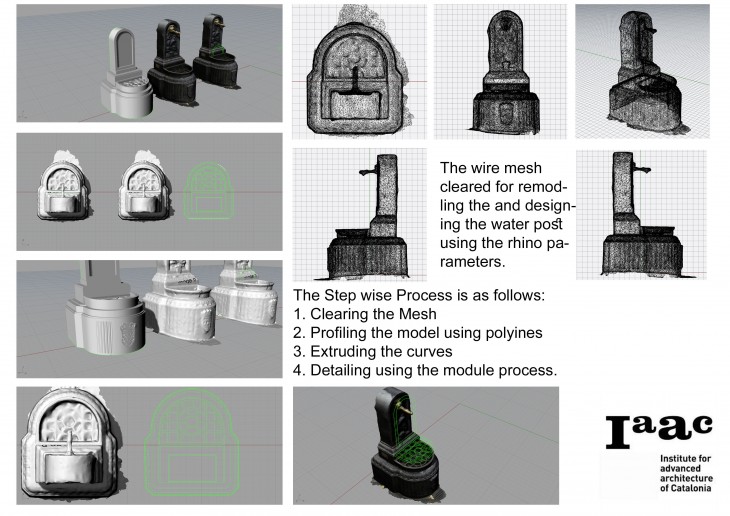 The wire mesh cleared for remodling the and designing the water post using the rhino parameters.

The Step wise Process is as follows:
1. Clearing the Mesh
2. Profiling the model using polyines
3. Extruding the curves
4. Detailing using the module process.

Iaac

Institute for advanced architecture of Catalonia